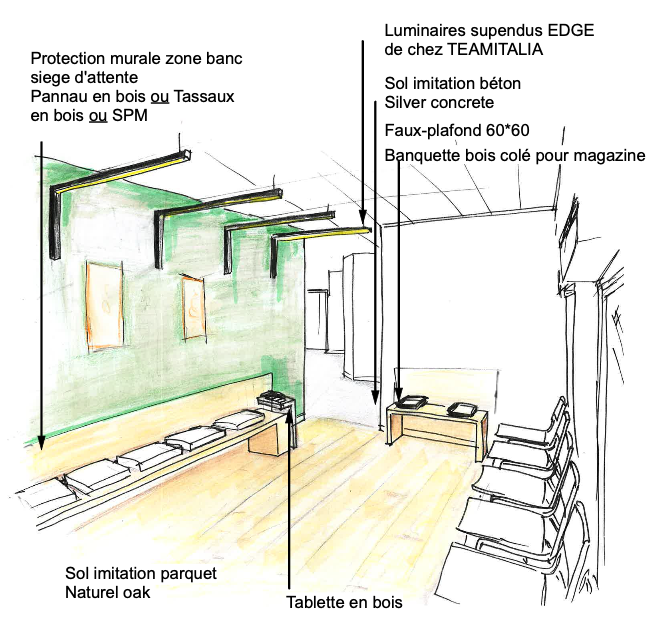 Protection murale zone banc
siege d'attente
Pannau en bois ou Tassaux
en bois ou SPM

Luminaires supendus EDGE
de chez TEAMITALIA

Sol imitation béton
Silver concrete

Faux-plafond 60*60

Banquette bois colé pour magazine

Sol imitation parquet
Naturel oak

Tablette en bois